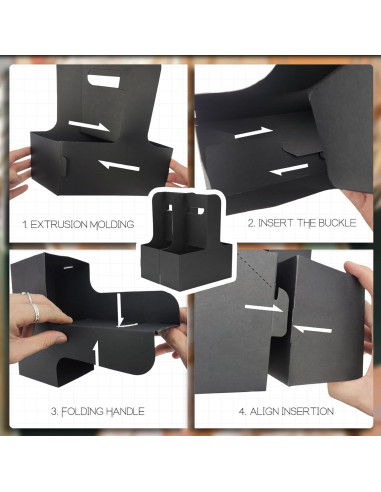 1. EXTRUSION MOLDING

2. INSERT THE BUCKLE

3. FOLDING HANDLE

4. ALIGN INSERTION