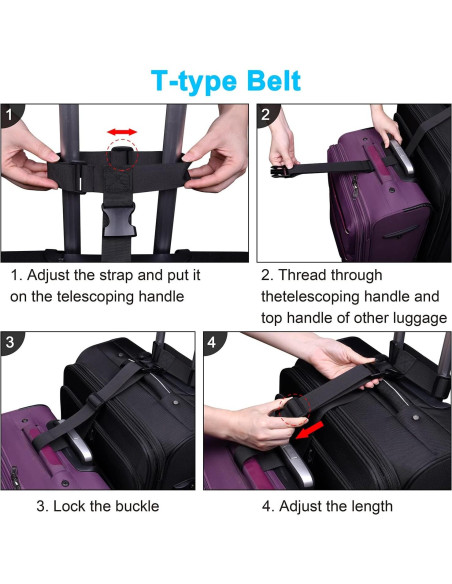 T-type Belt

1

1. Adjust the strap and put it on the telescoping handle

2

2. Thread through thetelescoping handle and top handle of other luggage

3

3. Lock the buckle

4

4. Adjust the length