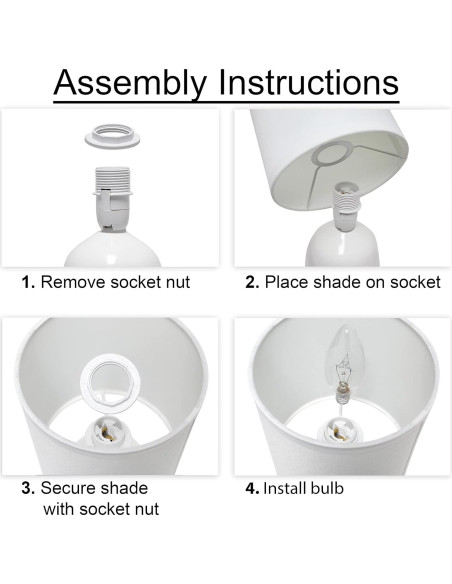 Assembly Instructions

1. Remove socket nut

2. Place shade on socket

3. Secure shade with socket nut

4. Install bulb