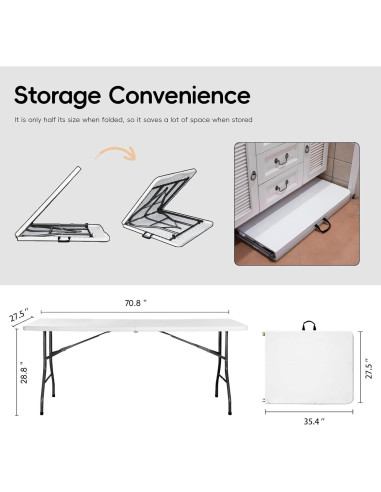 Storage Convenience

It is only half its size when folded, so it saves a lot of space when stored

27.5"

70.8 "

28.8 "

27.5"

35.4"