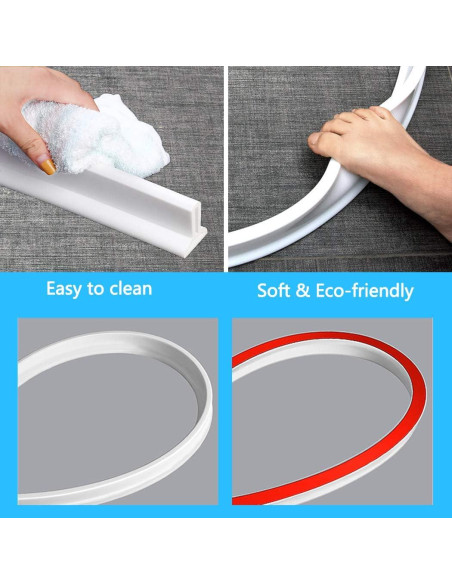 Easy to clean

Soft & Eco-friendly