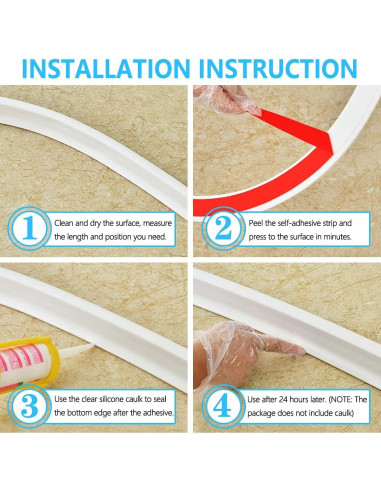 INSTALLATION INSTRUCTION

1 Clean and dry the surface, measure the length and position you need.

2 Peel the self-adhesive strip and press to the surface in minutes.

3 Use the clear silicone caulk to seal the bottom edge after the adhesive.

4 Use after 24 hours later. (NOTE: The package does not include caulk)