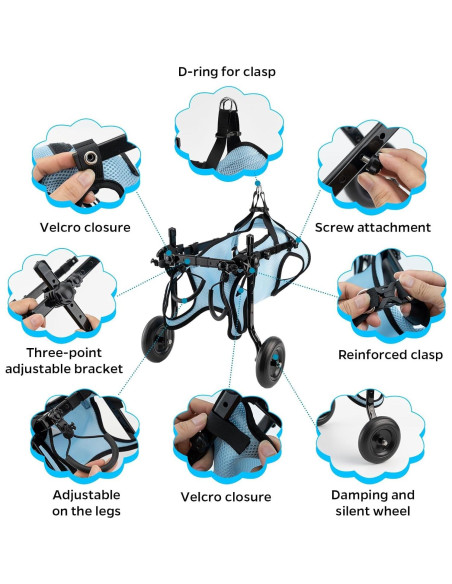 D-ring for clasp

Velcro closure

Screw attachment

Three-point adjustable bracket

Reinforced clasp

Adjustable on the legs

Velcro closure

Damping and silent wheel