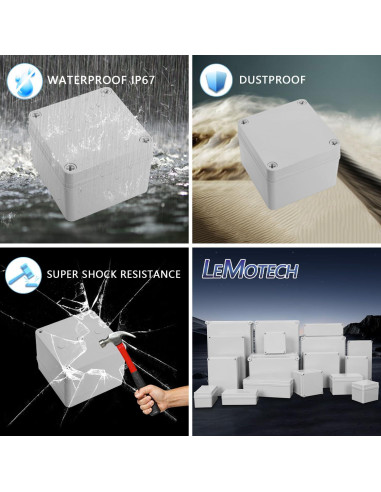 WATERPROOF IP67

DUSTPROOF

SUPER SHOCK RESISTANCE

LEMOTECH