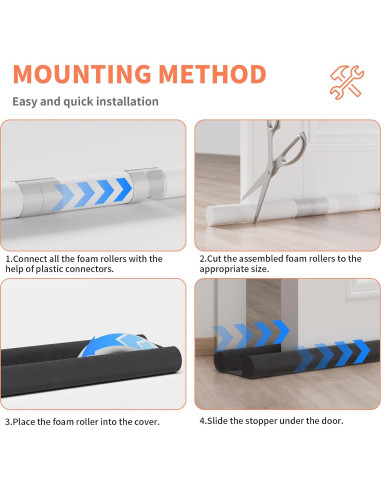 MOUNTING METHOD

Easy and quick installation

1.Connect all the foam rollers with the help of plastic connectors.

2.Cut the assembled foam rollers to the appropriate size.

3.Place the foam roller into the cover.

4.Slide the stopper under the door.