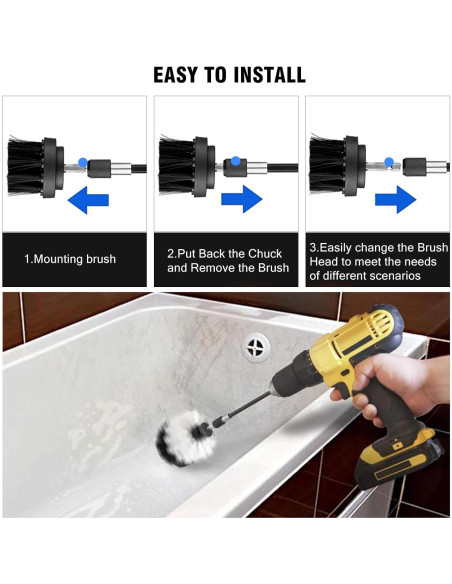 EASY TO INSTALL

1.Mounting brush

2.Put Back the Chuck and Remove the Brush

3.Easily change the Brush Head to meet the needs of different scenarios