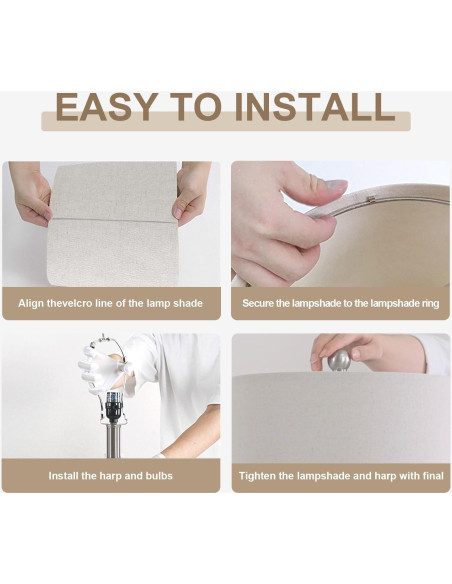 EASY TO INSTALL

Align thevelcro line of the lamp shade

Secure the lampshade to the lampshade ring

Install the harp and bulbs

Tighten the lampshade and harp with final