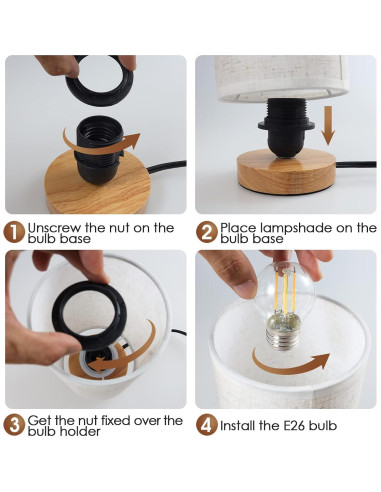 1 Unscrew the nut on the bulb base

2 Place lampshade on the bulb base

3 Get the nut fixed over the bulb holder

4 Install the E26 bulb