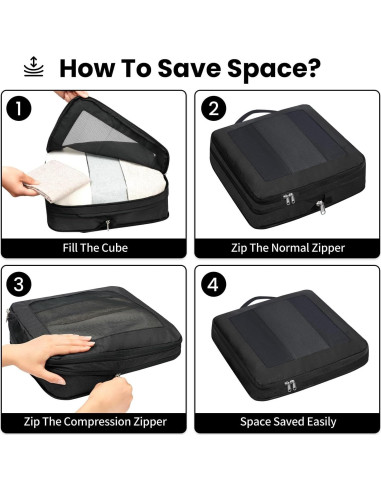 How To Save Space?

1
Fill The Cube

2
Zip The Normal Zipper

3
Zip The Compression Zipper

4
Space Saved Easily