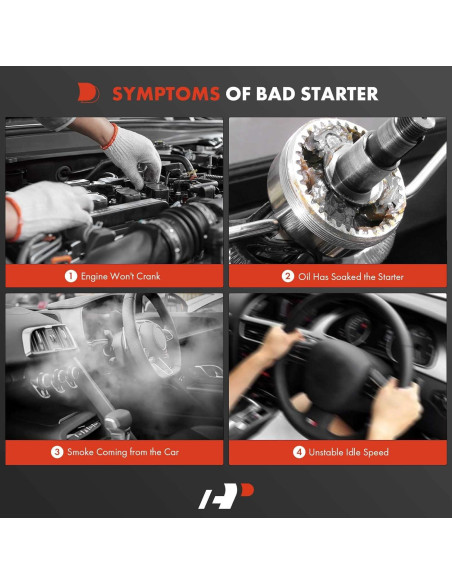 SYMPTOMS OF BAD STARTER

1 Engine Won't Crank

2 Oil Has Soaked the Starter

3 Smoke Coming from the Car

4 Unstable Idle Speed