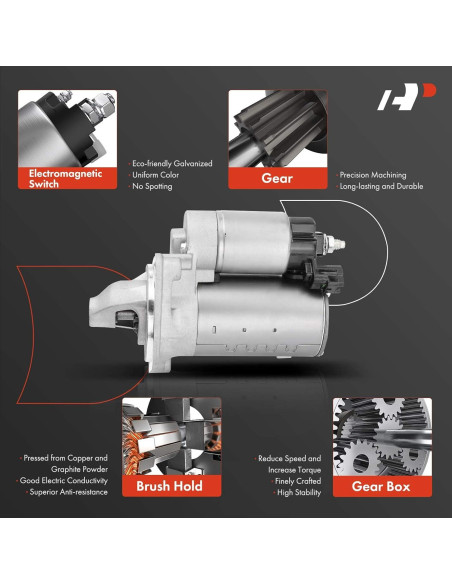 Electromagnetic Switch

· Eco-friendly Galvanized
· Uniform Color
· No Spotting

Gear

· Precision Machining
· Long-lasting and Durable

· Pressed from Copper and Graphite Powder
· Good Electric Conductivity
· Superior Anti-resistance

Brush Hold

· Reduce Speed and Increase Torque
· Finely Crafted
· High Stability

Gear Box