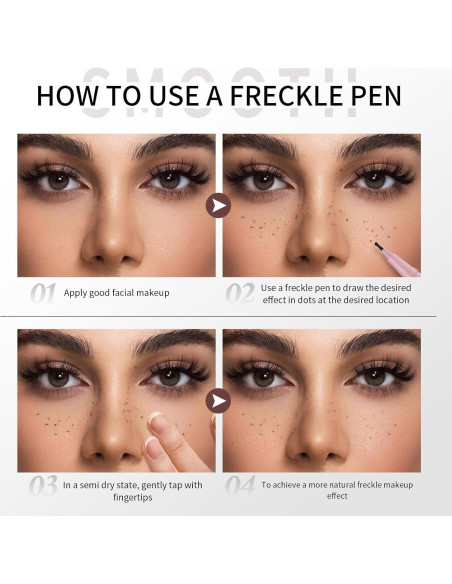 SMOOTH

HOW TO USE A FRECKLE PEN

01 Apply good facial makeup

02 Use a freckle pen to draw the desired effect in dots at the desired location

03 In a semi dry state, gently tap with fingertips

04 To achieve a more natural freckle makeup effect