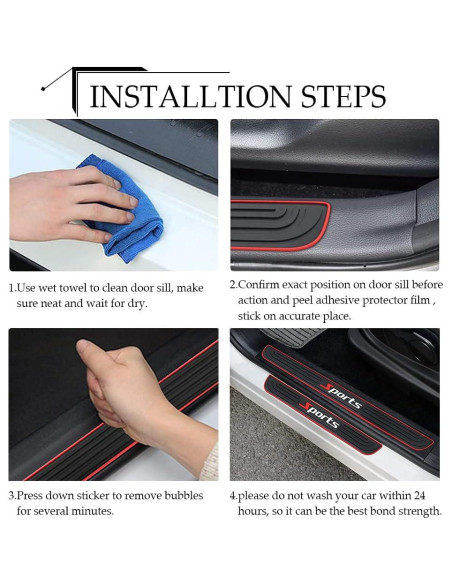 INSTALLTION STEPS

1.Use wet towel to clean door sill, make sure neat and wait for dry.

2.Confirm exact position on door sill before action and peel adhesive protector film , stick on accurate place.

Sports

Sports

3.Press down sticker to remove bubbles for several minutes.

4.please do not wash your car within 24 hours, so it can be the best bond strength.