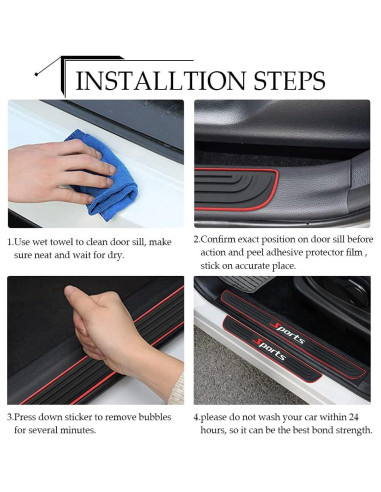 INSTALLTION STEPS

1.Use wet towel to clean door sill, make sure neat and wait for dry.

2.Confirm exact position on door sill before action and peel adhesive protector film , stick on accurate place.

3.Press down sticker to remove bubbles for several minutes.

Sports

Sports

4.please do not wash your car within 24 hours, so it can be the best bond strength.