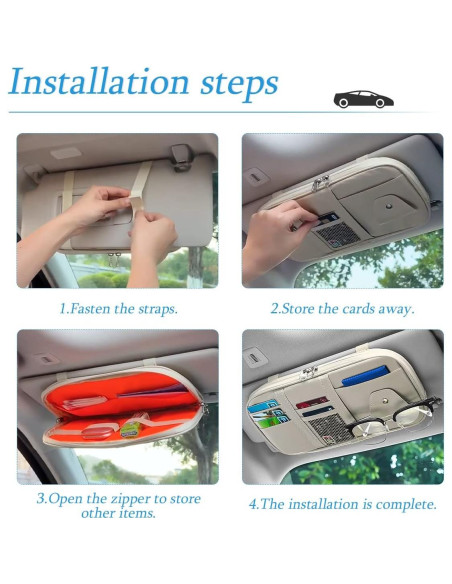 Installation steps

1.Fasten the straps.

2.Store the cards away.

3.Open the zipper to store other items.

4.The installation is complete.