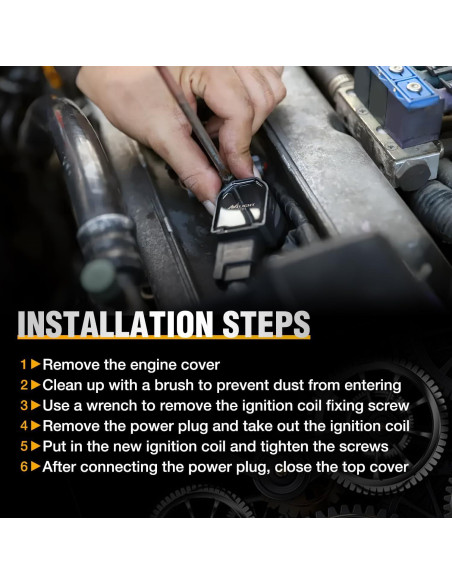 INSTALLATION STEPS

1 ▶ Remove the engine cover
2 ▶ Clean up with a brush to prevent dust from entering
3 ▶ Use a wrench to remove the ignition coil fixing screw
4 ▶ Remove the power plug and take out the ignition coil
5 ▶ Put in the new ignition coil and tighten the screws
6 ▶ After connecting the power plug, close the top cover