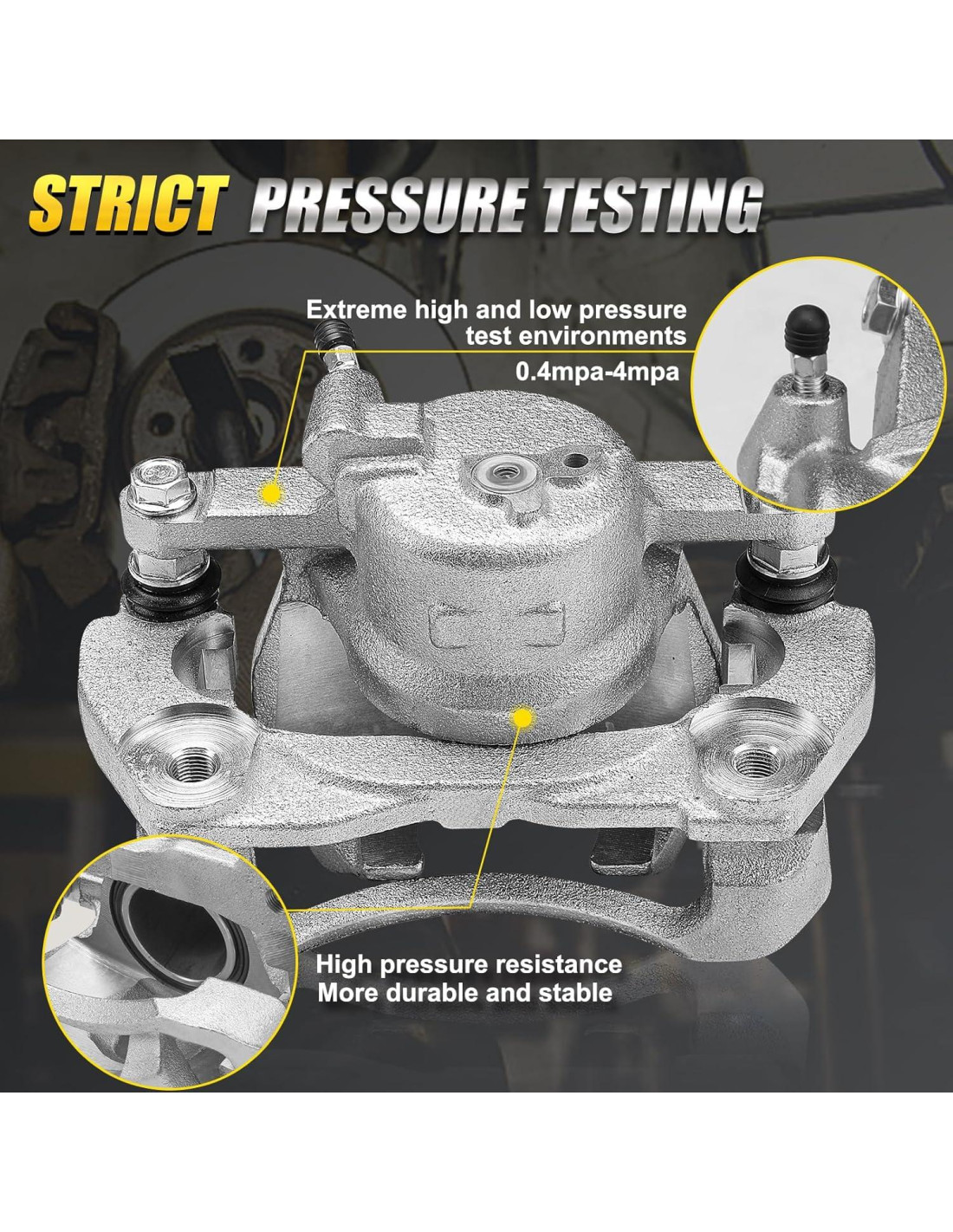 STRICT PRESSURE TESTING

Extreme high and low pressure test environments
0.4mpa-4mpa

High pressure resistance
More durable and stable