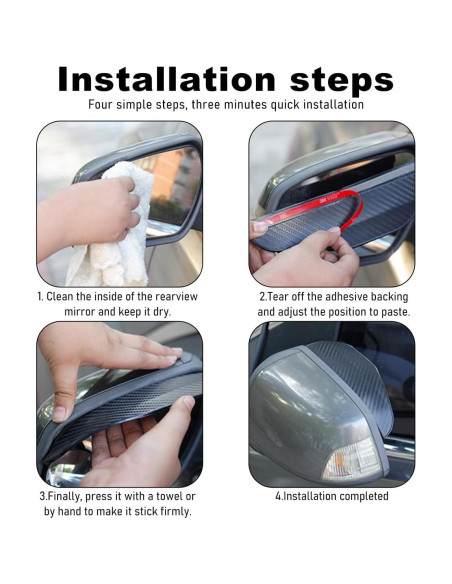 Installation steps

Four simple steps, three minutes quick installation

1. Clean the inside of the rearview mirror and keep it dry.

2.Tear off the adhesive backing and adjust the position to paste.

3.Finally, press it with a towel or by hand to make it stick firmly.

4.Installation completed