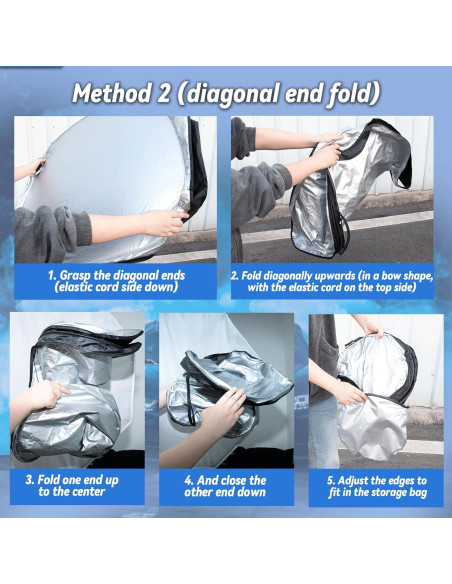 Method 2 (diagonal end fold)

1. Grasp the diagonal ends (elastic cord side down)

2. Fold diagonally upwards (in a bow shape, with the elastic cord on the top side)

3. Fold one end up to the center

4. And close the other end down

5. Adjust the edges to fit in the storage bag