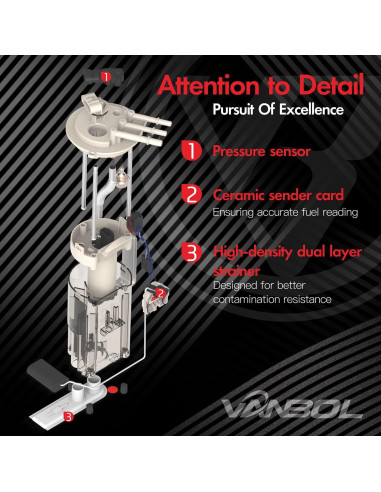 1

Attention to Detail
Pursuit Of Excellence

1 Pressure sensor

2 Ceramic sender card
Ensuring accurate fuel reading

3 High-density dual layer strainer
Designed for better contamination resistance

2

3

VANBOL