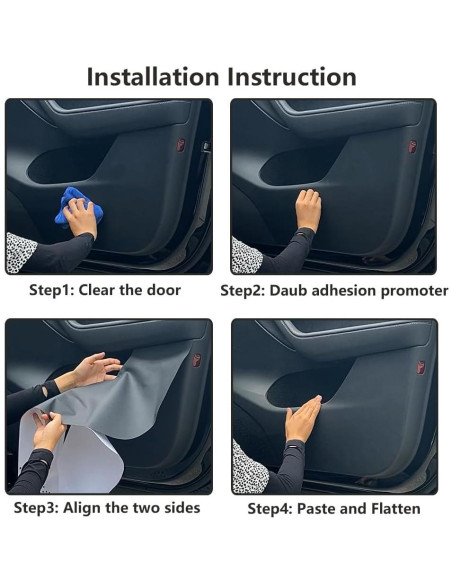 Installation Instruction

Step1: Clear the door

Step2: Daub adhesion promoter

Step3: Align the two sides

Step4: Paste and Flatten