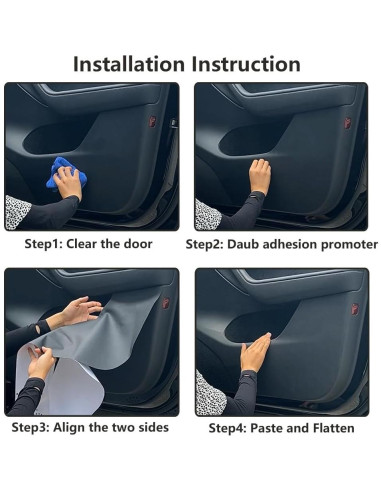 Installation Instruction

Step1: Clear the door

Step2: Daub adhesion promoter

Step3: Align the two sides

Step4: Paste and Flatten