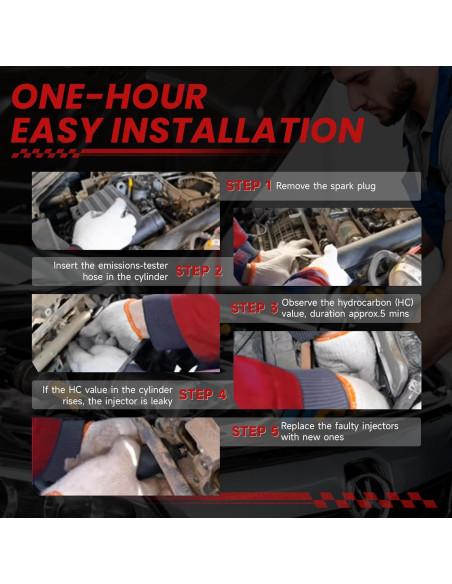 ONE-HOUR
EASY INSTALLATION

STEP 1 Remove the spark plug

Insert the emissions-tester hose in the cylinder STEP 2

STEP 3 Observe the hydrocarbon (HC) value, duration approx.5 mins

If the HC value in the cylinder rises, the injector is leaky STEP 4

STEP 5 Replace the faulty injectors with new ones