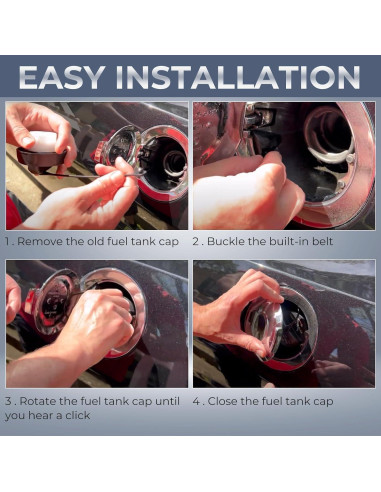 EASY INSTALLATION

1 . Remove the old fuel tank cap

2 . Buckle the built-in belt

3 . Rotate the fuel tank cap until you hear a click

4 . Close the fuel tank cap