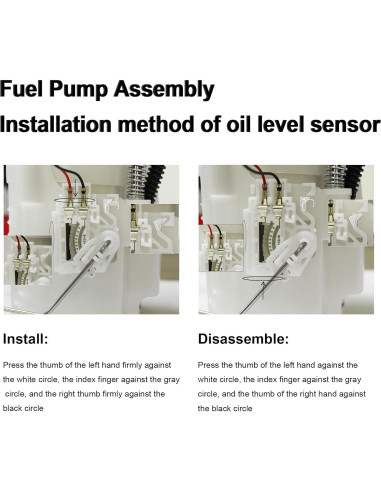 Fuel Pump Assembly

Installation method of oil level sensor

Install:

Press the thumb of the left hand firmly against the white circle, the index finger against the gray circle, and the right thumb firmly against the black circle

Disassemble:

Press the thumb of the left hand against the white circle, the index finger against the gray circle, and the thumb of the right hand against the black circle