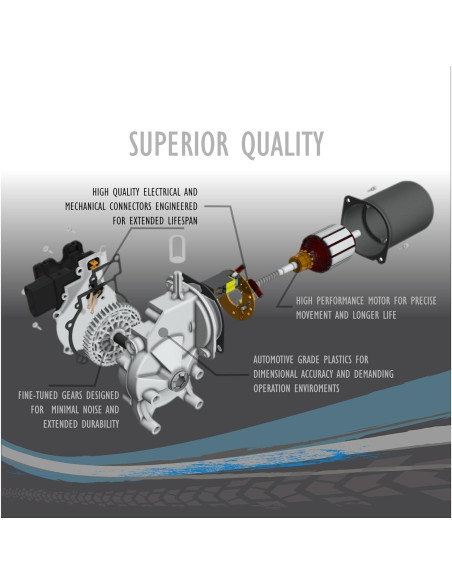 SUPERIOR QUALITY

HIGH QUALITY ELECTRICAL AND MECHANICAL CONNECTORS ENGINEERED FOR EXTENDED LIFESPAN

HIGH PERFORMANCE MOTOR FOR PRECISE MOVEMENT AND LONGER LIFE

AUTOMOTIVE GRADE PLASTICS FOR DIMENSIONAL ACCURACY AND DEMANDING OPERATION ENVIROMENTS

FINE-TUNED GEARS DESIGNED FOR MINIMAL NOISE AND EXTENDED DURABILITY