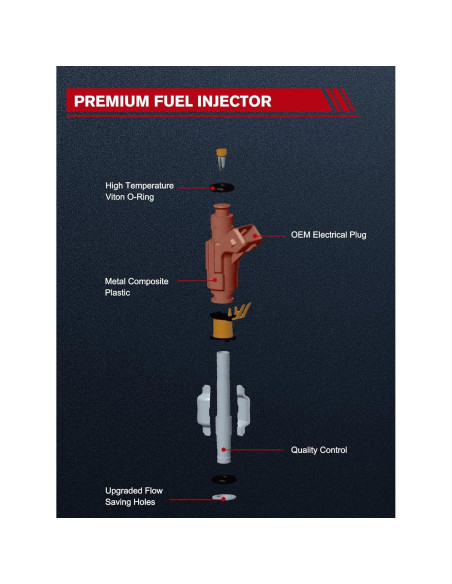 PREMIUM FUEL INJECTOR

High Temperature Viton O-Ring

OEM Electrical Plug

Metal Composite Plastic

Quality Control

Upgraded Flow Saving Holes