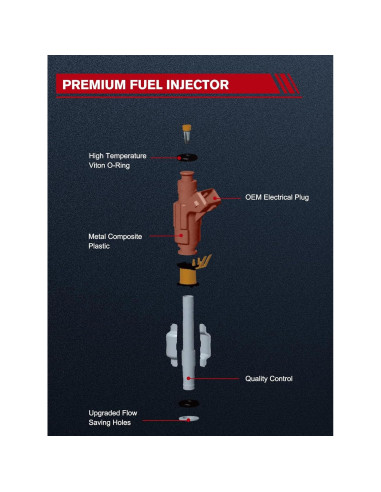 PREMIUM FUEL INJECTOR

High Temperature Viton O-Ring

OEM Electrical Plug

Metal Composite Plastic

Quality Control

Upgraded Flow Saving Holes