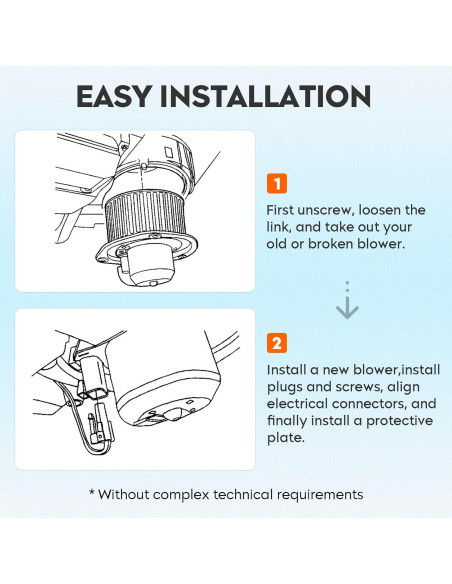 EASY INSTALLATION

1

First unscrew, loosen the link, and take out your old or broken blower.

2

Install a new blower,install plugs and screws, align electrical connectors, and finally install a protective plate.

* Without complex technical requirements