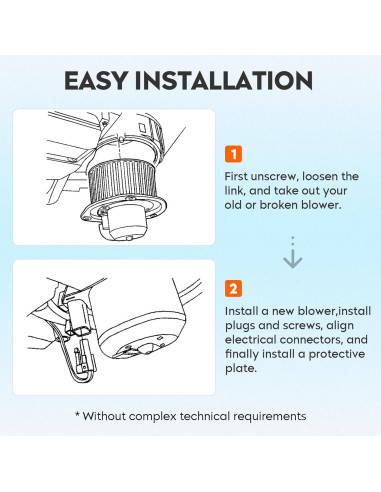 EASY INSTALLATION

1

First unscrew, loosen the link, and take out your old or broken blower.

2

Install a new blower,install plugs and screws, align electrical connectors, and finally install a protective plate.

* Without complex technical requirements