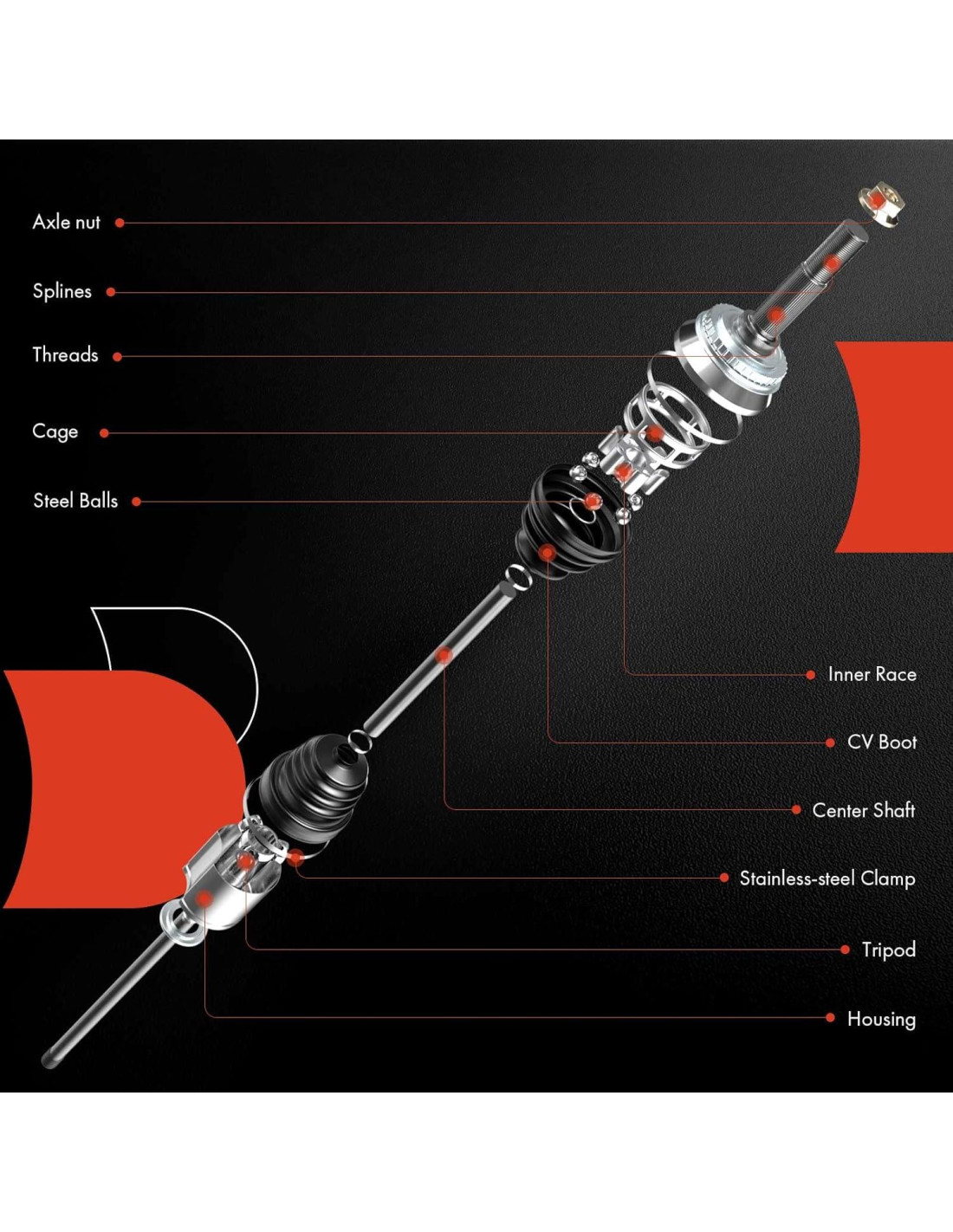 Axle nut
Splines
Threads
Cage
Steel Balls
Inner Race
CV Boot
Center Shaft
Stainless-steel Clamp
Tripod
Housing