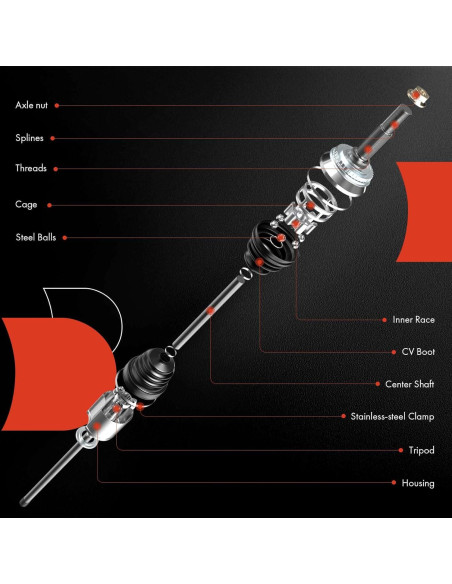 Axle nut

Splines

Threads

Cage

Steel Balls

Inner Race

CV Boot

Center Shaft

Stainless-steel Clamp

Tripod

Housing