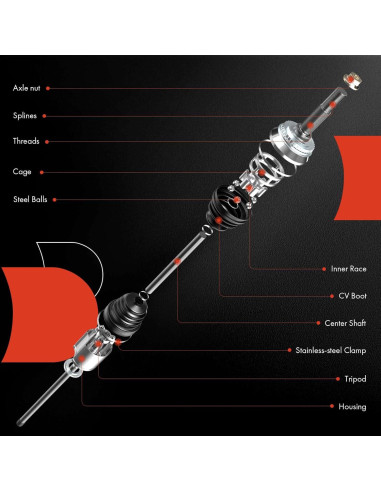 Axle nut
Splines
Threads
Cage
Steel Balls
Inner Race
CV Boot
Center Shaft
Stainless-steel Clamp
Tripod
Housing