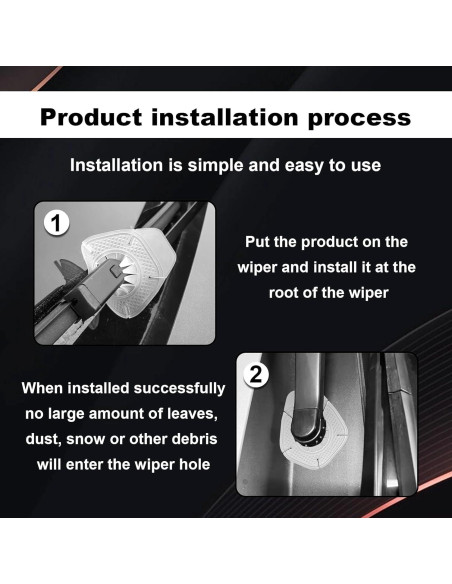 Product installation process

Installation is simple and easy to use

1

Put the product on the wiper and install it at the root of the wiper

2

When installed successfully no large amount of leaves, dust, snow or other debris will enter the wiper hole