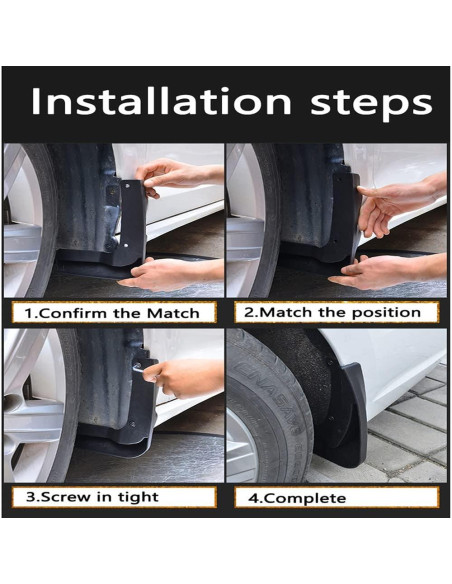 Installation steps

1.Confirm the Match

2.Match the position

3.Screw in tight

4.Complete