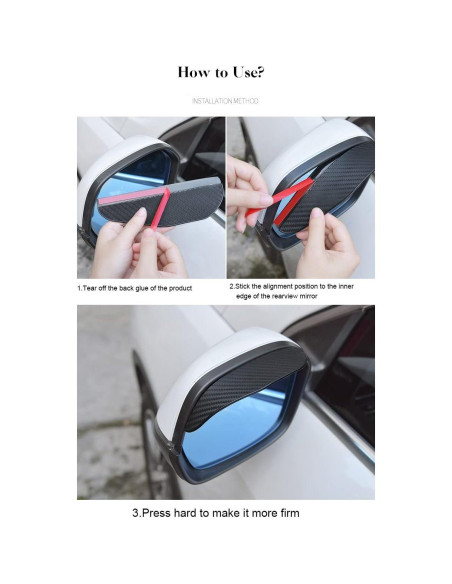 How to Use?

INSTALLATION METHOD

1.Tear off the back glue of the product

2.Stick the alignment position to the inner edge of the rearview mirror

3.Press hard to make it more firm