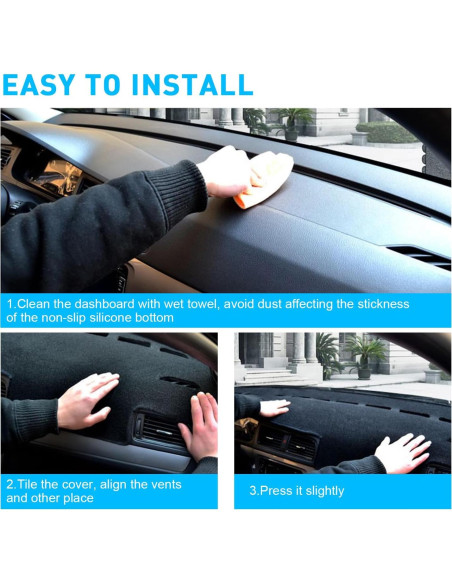 EASY TO INSTALL

1.Clean the dashboard with wet towel, avoid dust affecting the stickness of the non-slip silicone bottom

2.Tile the cover, align the vents and other place

3.Press it slightly