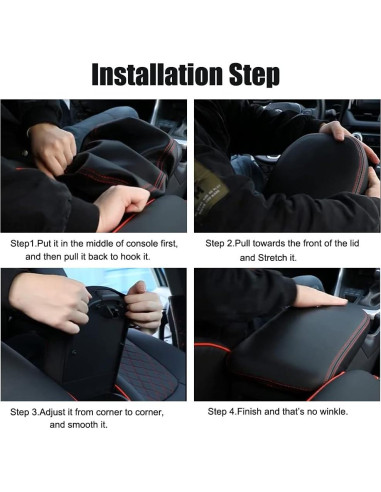 Installation Step

Step1.Put it in the middle of console first, and then pull it back to hook it.

Step 2.Pull towards the front of the lid and Stretch it.

Step 3.Adjust it from corner to corner, and smooth it.

Step 4.Finish and that's no winkle.