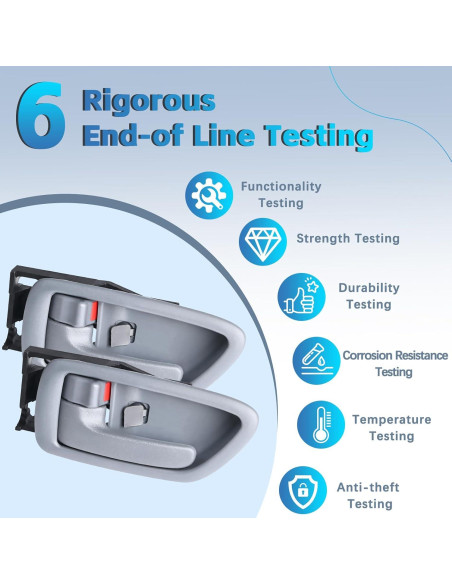 6 Rigorous End-of Line Testing

Functionality Testing

Strength Testing

Durability Testing

Corrosion Resistance Testing

Temperature Testing

Anti-theft Testing