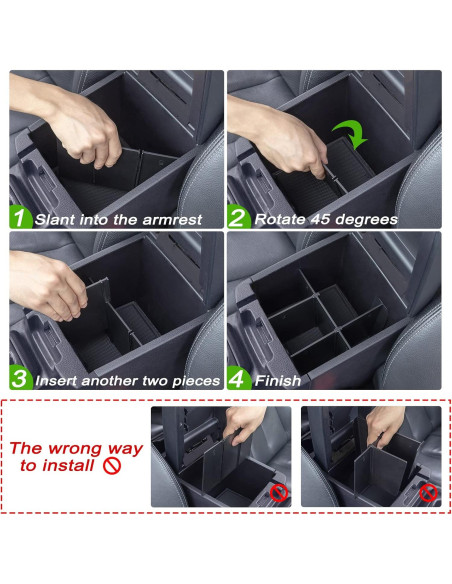 1 Slant into the armrest

2 Rotate 45 degrees

3 Insert another two pieces

4 Finish

The wrong way to install