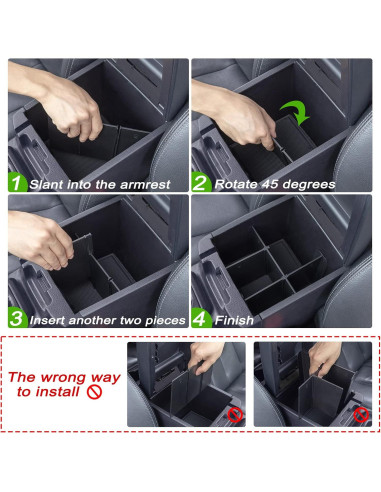 1 Slant into the armrest

2 Rotate 45 degrees

3 Insert another two pieces

4 Finish

The wrong way to install