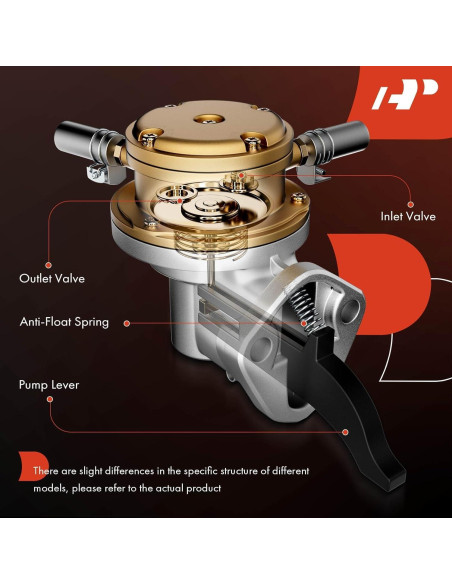 AP

Inlet Valve

Outlet Valve

Anti-Float Spring

Pump Lever

There are slight differences in the specific structure of different models, please refer to the actual product