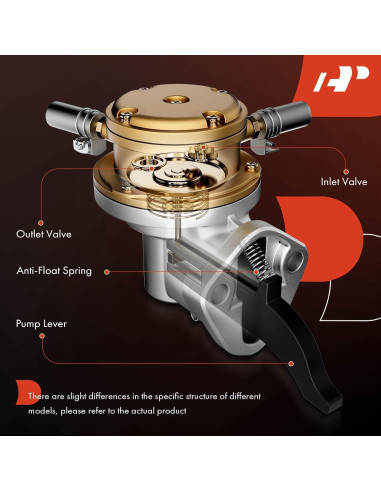 AP

Inlet Valve

Outlet Valve

Anti-Float Spring

Pump Lever

There are slight differences in the specific structure of different models, please refer to the actual product