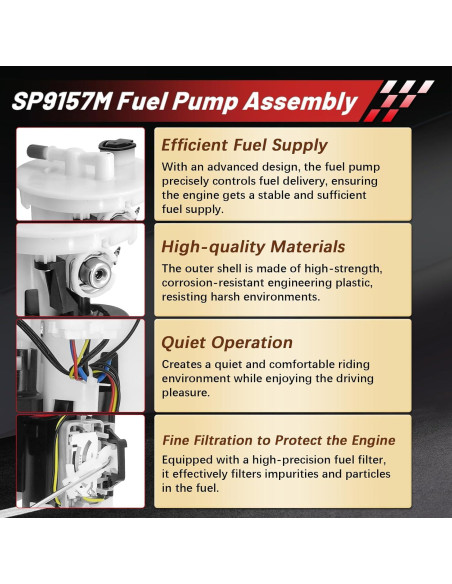 SP9157M Fuel Pump Assembly

Efficient Fuel Supply

With an advanced design, the fuel pump precisely controls fuel delivery, ensuring the engine gets a stable and sufficient fuel supply.

High-quality Materials

The outer shell is made of high-strength, corrosion-resistant engineering plastic, resisting harsh environments.

Quiet Operation

Creates a quiet and comfortable riding environment while enjoying the driving pleasure.

Fine Filtration to Protect the Engine

Equipped with a high-precision fuel filter, it effectively filters impurities and particles in the fuel.