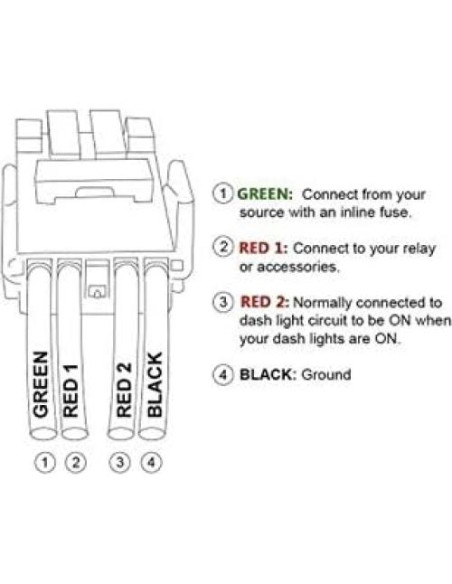 GREEN
RED 1
RED 2
BLACK

① ② ③ ④

① GREEN: Connect from your source with an inline fuse.

② RED 1: Connect to your relay or accessories.

③ RED 2: Normally connected to dash light circuit to be ON when your dash lights are ON.

④ BLACK: Ground