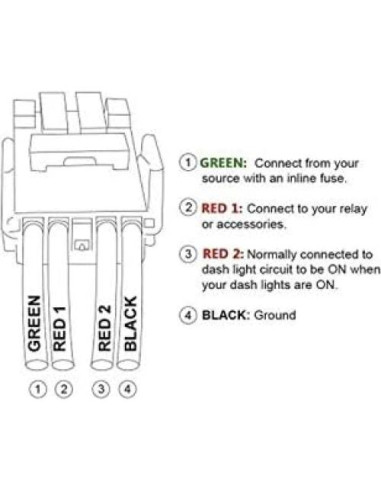 GREEN
RED 1
RED 2
BLACK

① ② ③ ④

① GREEN: Connect from your source with an inline fuse.

② RED 1: Connect to your relay or accessories.

③ RED 2: Normally connected to dash light circuit to be ON when your dash lights are ON.

④ BLACK: Ground